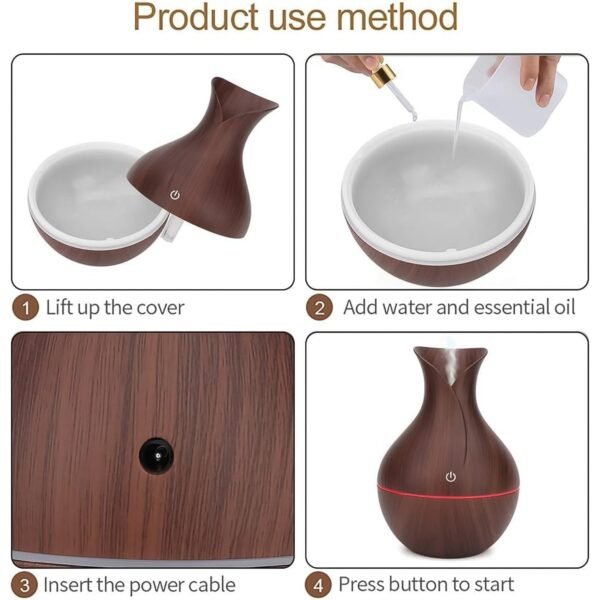 Product use method

1 Lift up the cover

2 Add water and essential oil

3 Insert the power cable

4 Press button to start